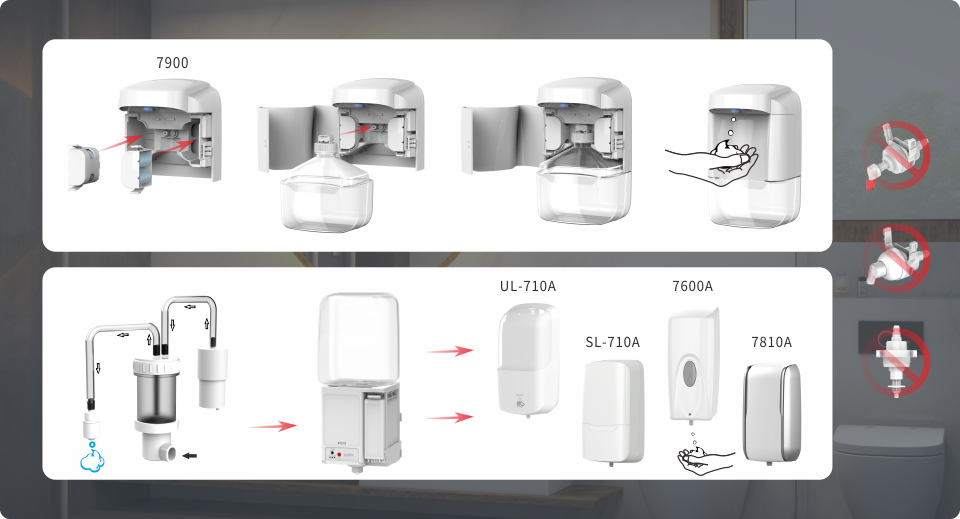 7900

UL-710A

7600A

SL-710A

7810A